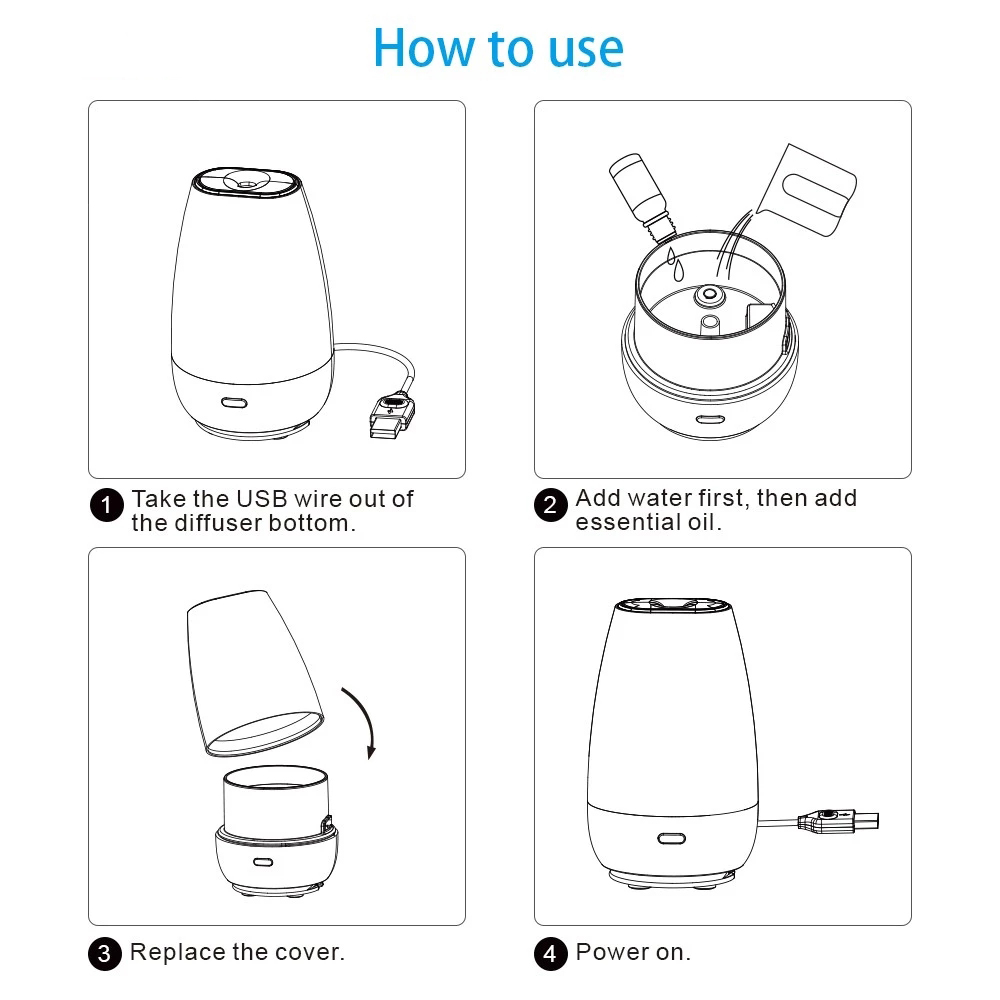 How to use

1 Take the USB wire out of the diffuser bottom.

2 Add water first, then add essential oil.

3 Replace the cover.

4 Power on.