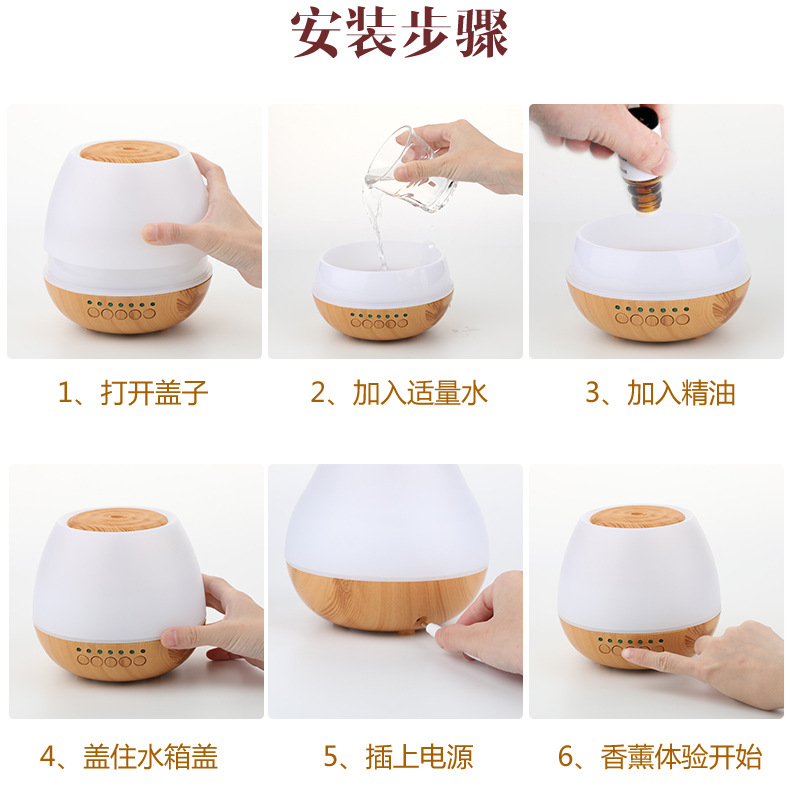 安装步骤

1、打开盖子

2、加入适量水

3、加入精油

4、盖住水箱盖

5、插上电源

6、香薰体验开始